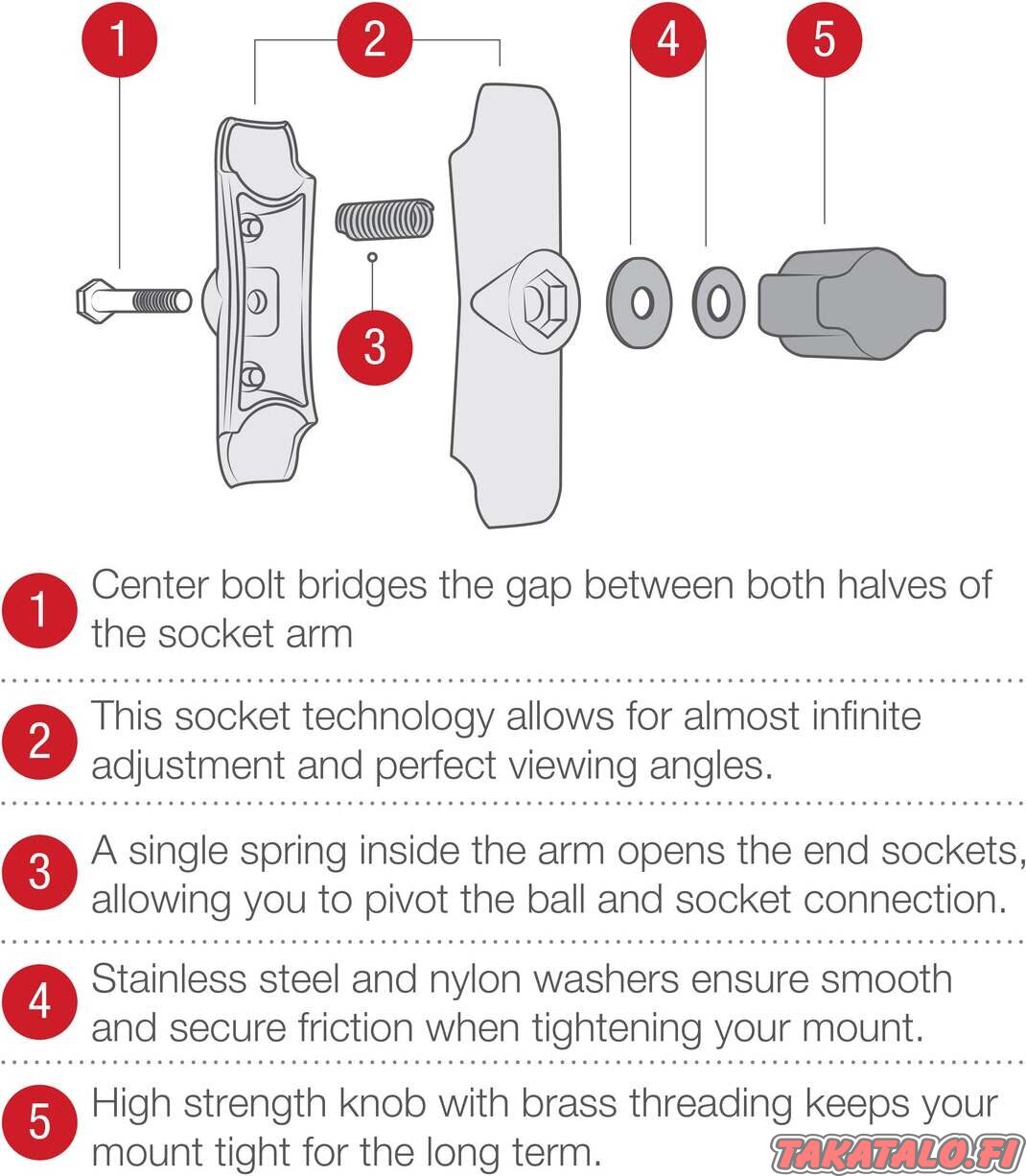 1

2

4

5

3

1 Center bolt bridges the gap between both halves of the socket arm

2 This socket technology allows for almost infinite adjustment and perfect viewing angles.

3 A single spring inside the arm opens the end sockets, allowing you to pivot the ball and socket connection.

4 Stainless steel and nylon washers ensure smooth and secure friction when tightening your mount.

5 High strength knob with brass threading keeps your mount tight for the long term.

TAKATALO.FI