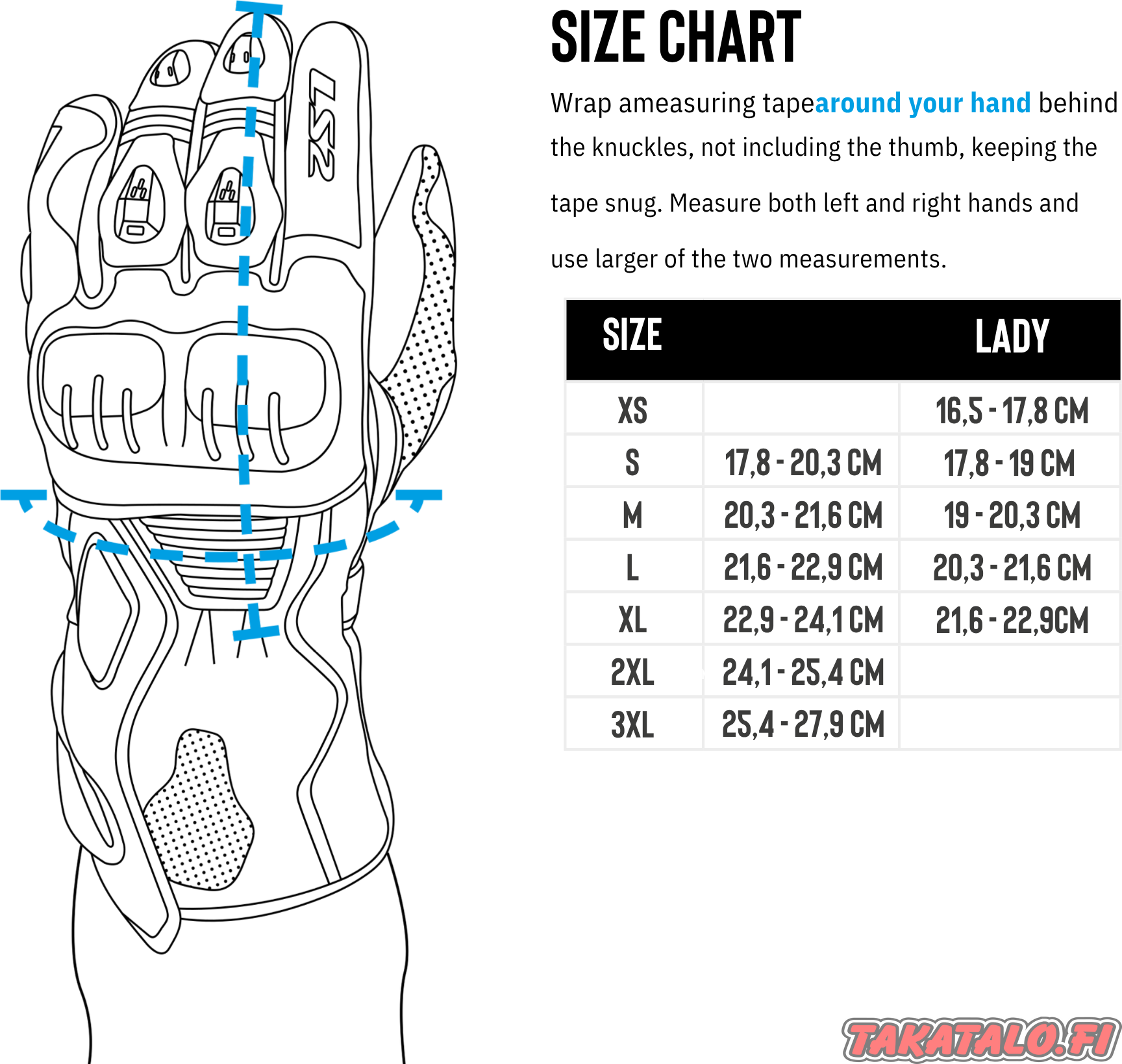 LS2

SIZE CHART

Wrap ameasuring tapearound your hand behind the knuckles, not including the thumb, keeping the tape snug. Measure both left and right hands and use larger of the two measurements.

| SIZE | | LADY |
|---|---|---|
| XS | | 16,5 - 17,8 CM |
| S | 17,8 - 20,3 CM | 17,8 - 19 CM |
| M | 20,3 - 21,6 CM | 19 - 20,3 CM |
| L | 21,6 - 22,9 CM | 20,3 - 21,6 CM |
| XL | 22,9 - 24,1 CM | 21,6 - 22,9CM |
| 2XL | 24,1 - 25,4 CM | |
| 3XL | 25,4 - 27,9 CM | |

TAKATALO.FI