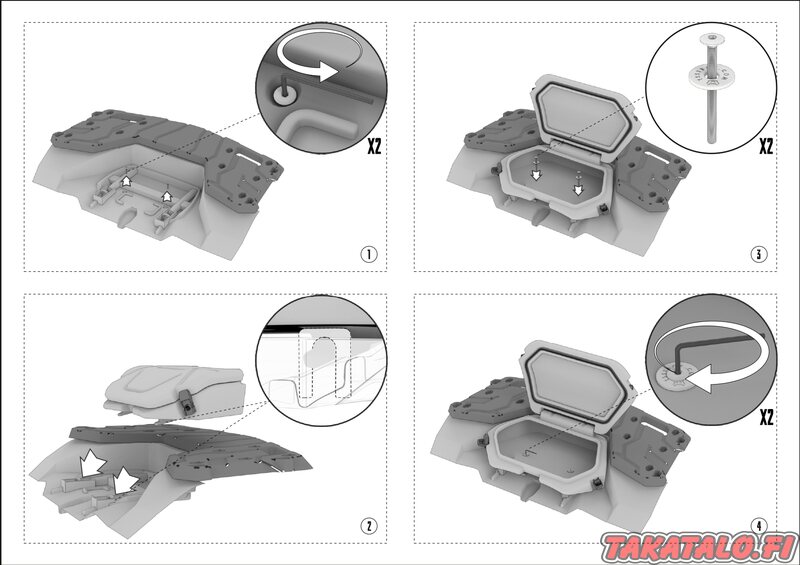 X2

1

X2

3

2

X2

4

TAKATALO.FI